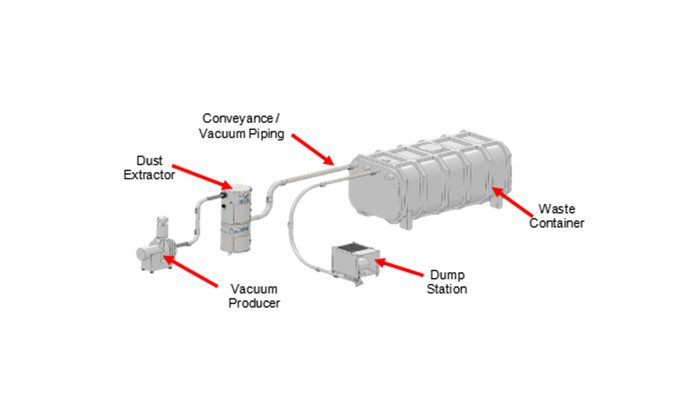 Conveyance / Vacuum Piping

Dust Extractor

Waste Container

Vacuum Producer

Dump Station